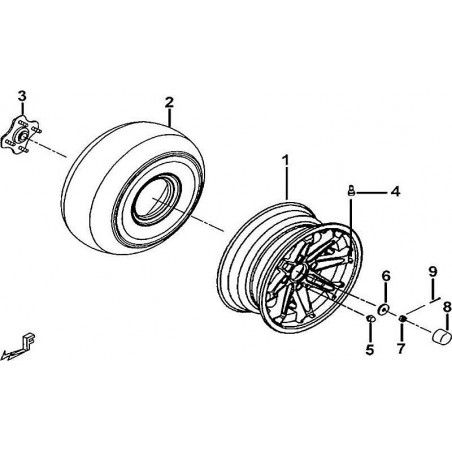 3
2
1
4
6
9
8
5
7
F