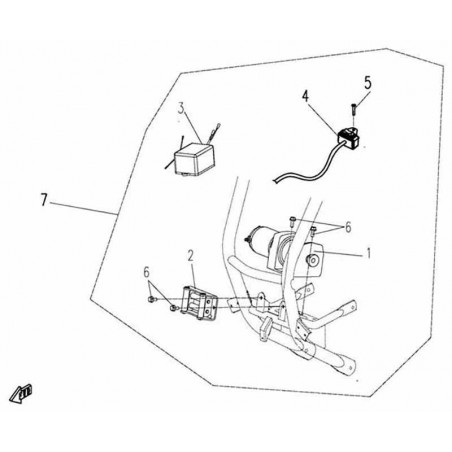 5
4
3
7
6
1
2
6