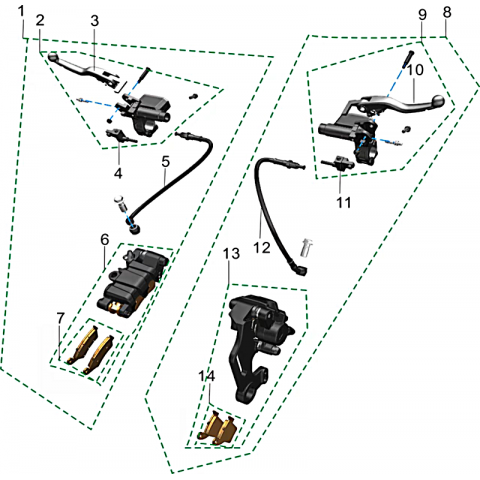 1
2
3
4
5
6
7
9
8
10
11
12
13
14