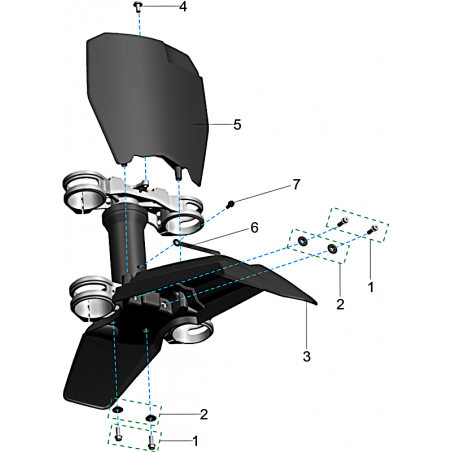 4
5
7
6
1
2
3
2
1