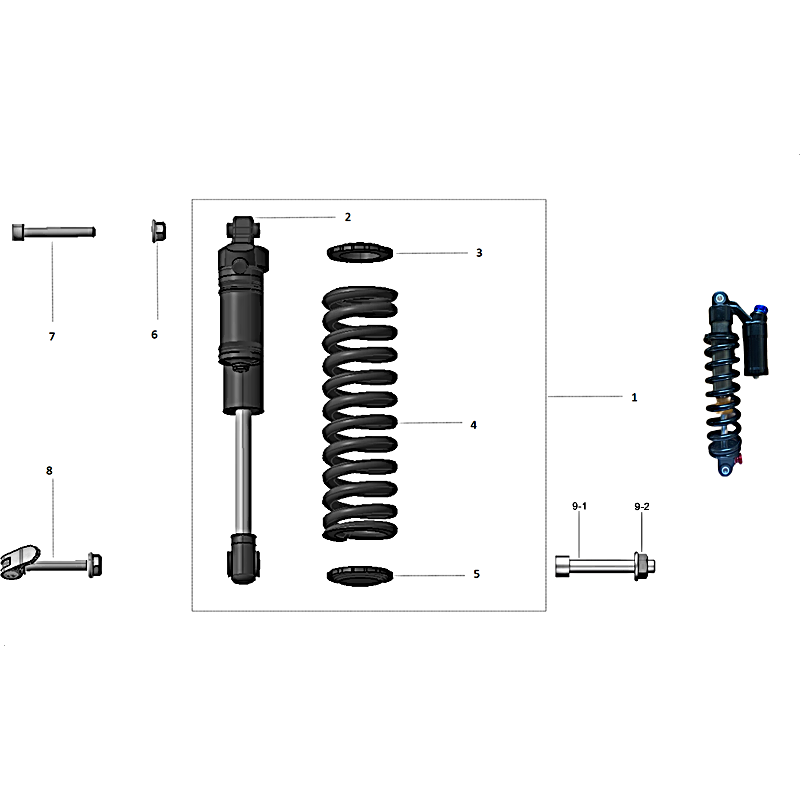 2
3
7
6
1
4
8
9-1
9-2
5