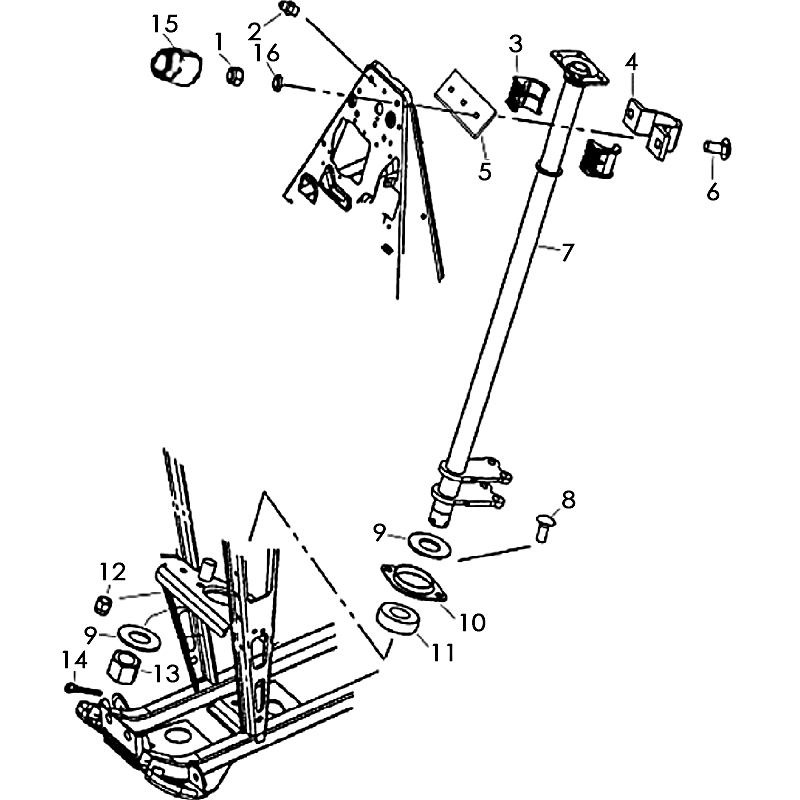 15
1
2
16
3
4
5
6
7
8
9
10
11
12
9
13
14