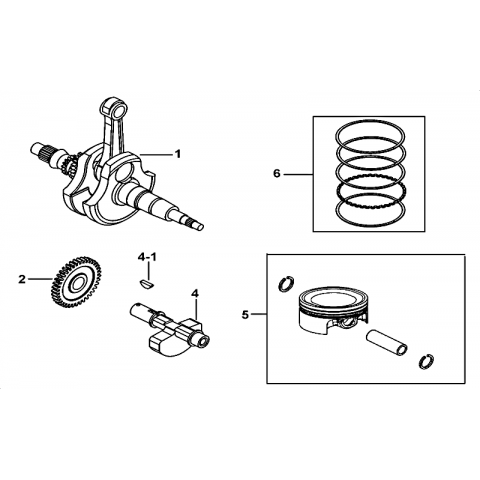 1

6

2

4-1

4

5