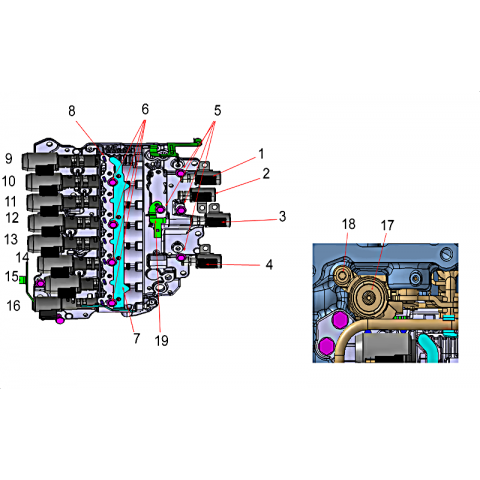 8
6
5
1
2
3
4
9
10
11
12
13
14
15
16
7
19
18
17