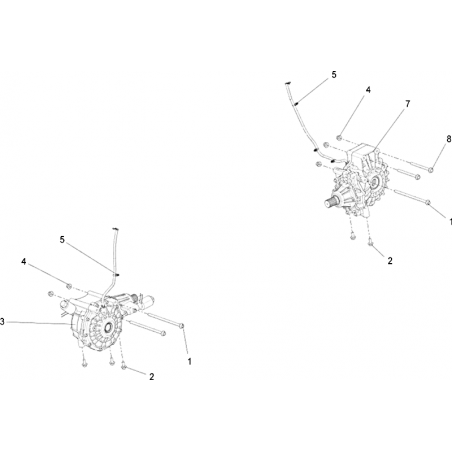 5
4
7
8
1
2
5
4
3
1
2