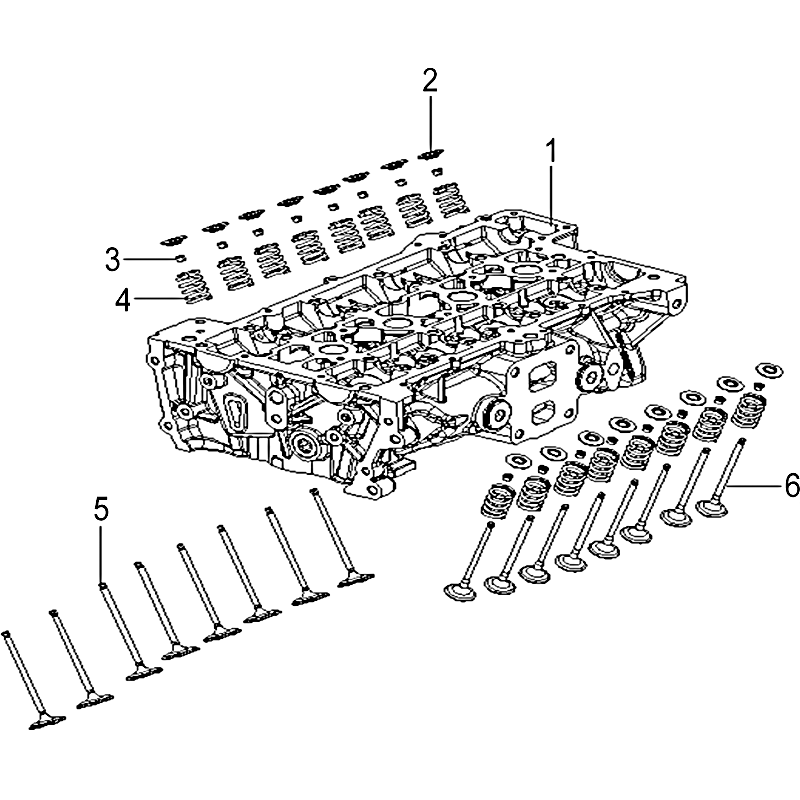 2
1
3
4
5
6