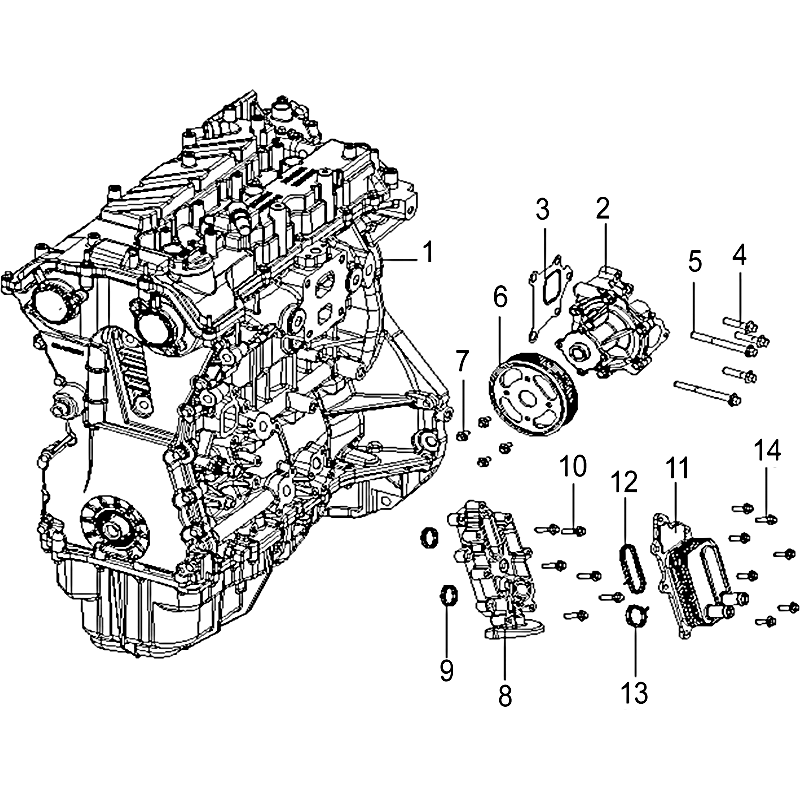 3
2
1
5
4
6
7
10
12
11
14
9
8
13