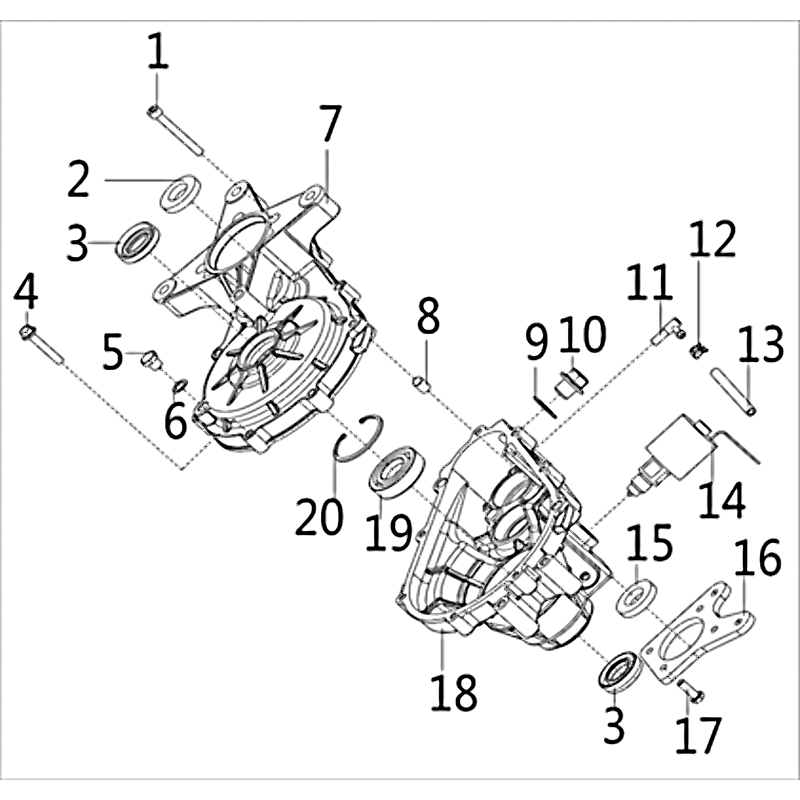 1
7
2
3
4
5
6
8
9
10
11
12
13
14
20
19
15
16
18
3
17