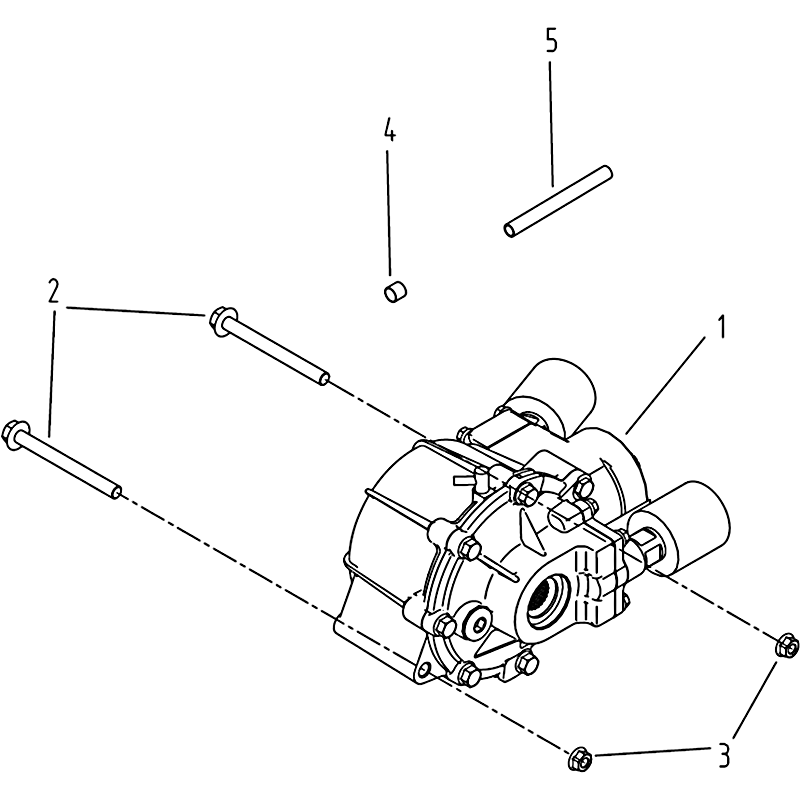 5
4
2
1
3