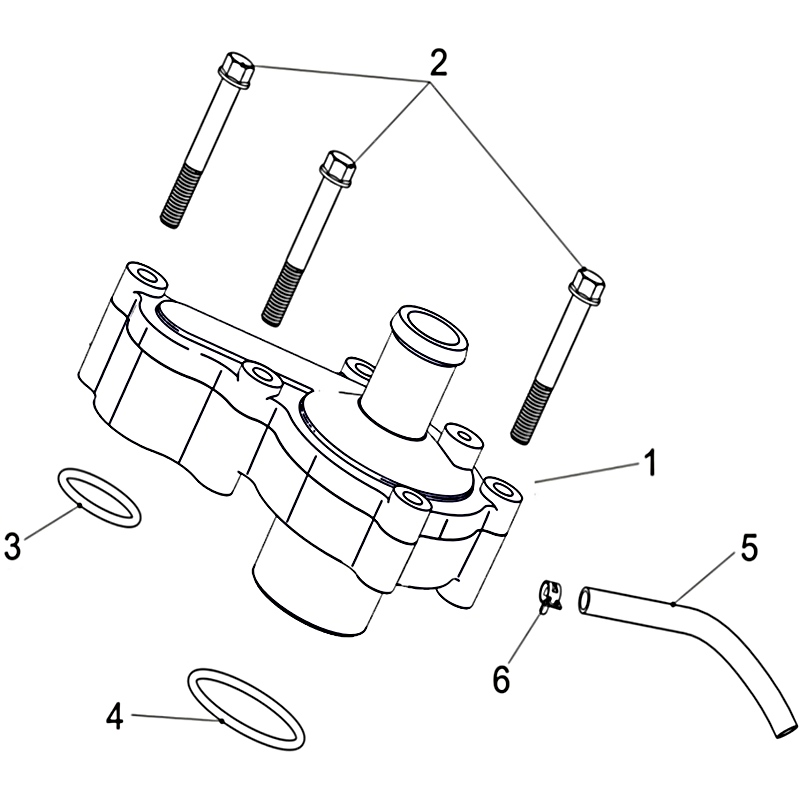 2
1
3
5
6
4