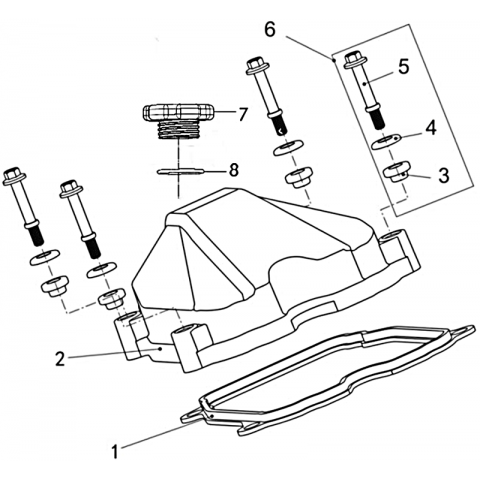 6
5
7
4
8
3
2
1