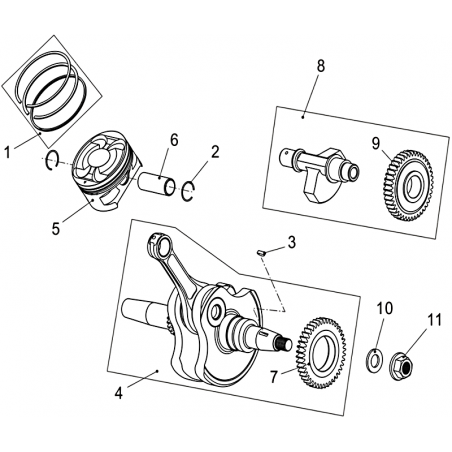 8
1
6
2
9
5
3
10
11
7
4