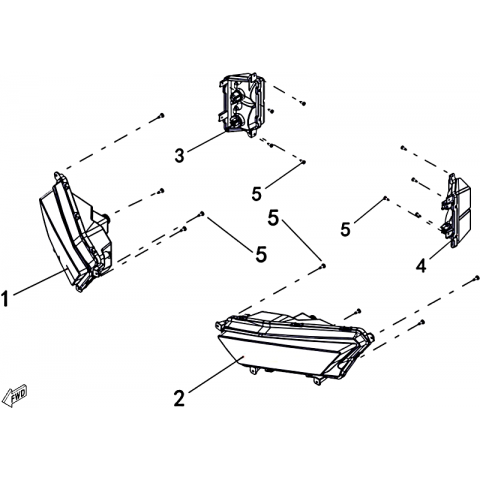 3
5
5
5
5
4
1
2
FWD