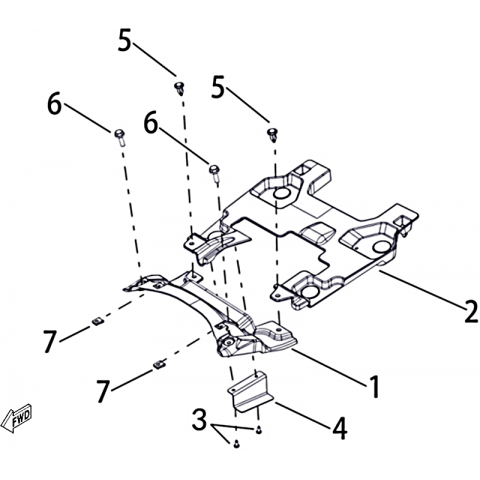 5
5
6
6
2
7
7
1
FWD
3
4