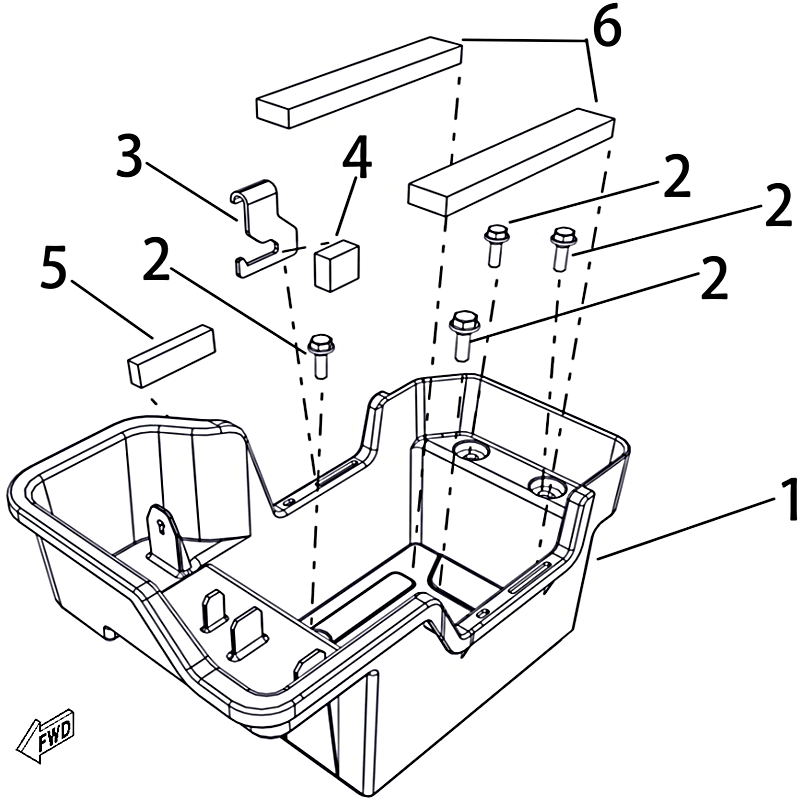 6
3
4
2
2
5
2
2
1
FWD