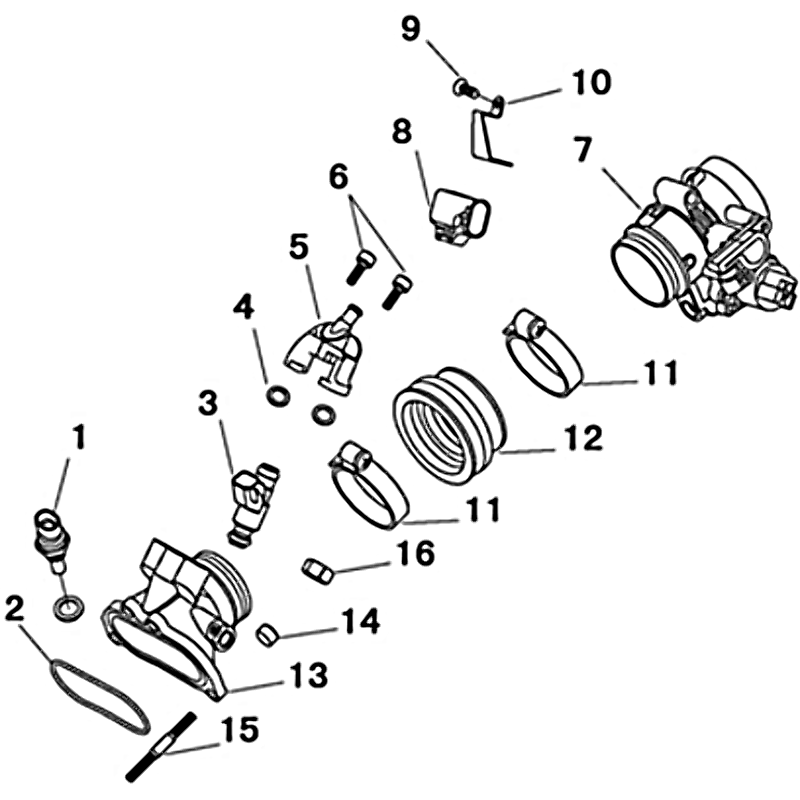 9
10
8
7
6
5
4
11
3
12
1
11
16
2
14
13
15