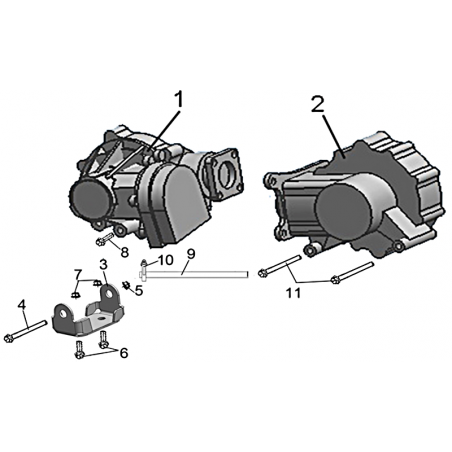 1
2
8
10
9
7
3
5
11
4
6