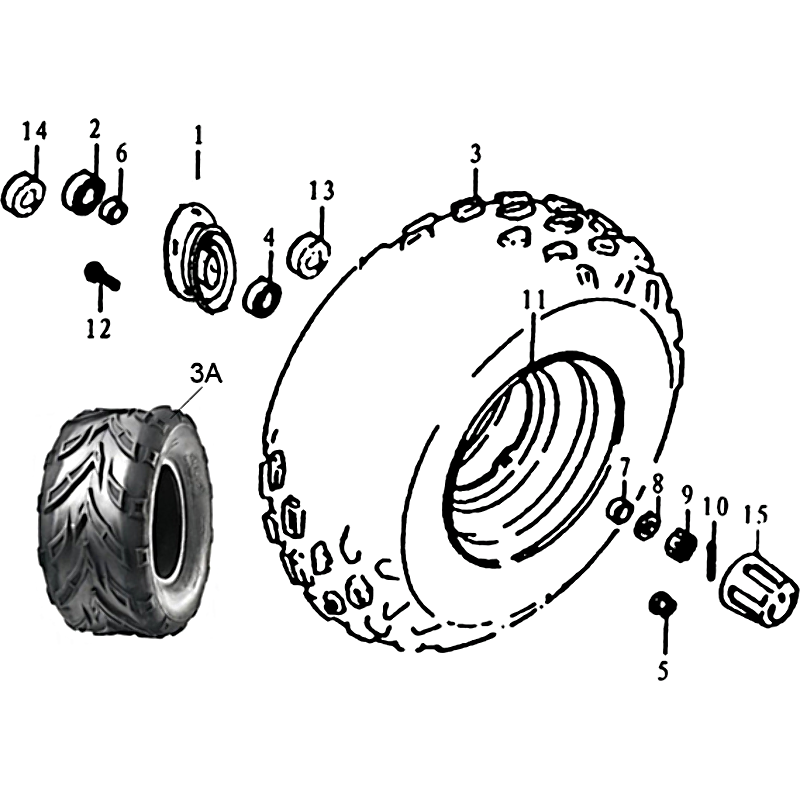 14
2
6
1
3
13
4
12
11
3A
7
8
9
10
15
5