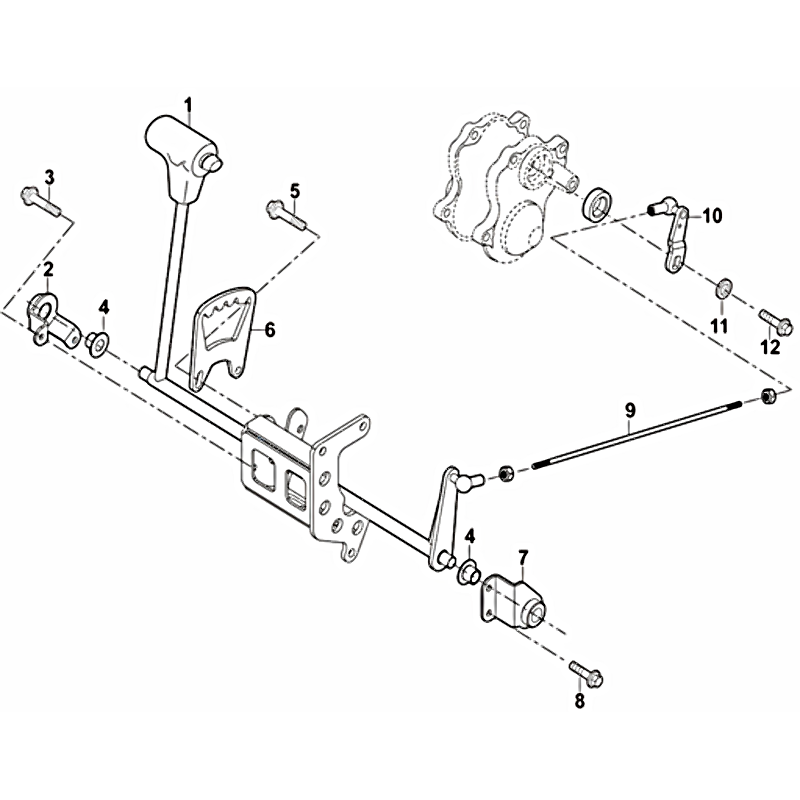 1
3
5
10
2
4
6
11
12
9
4
7
8