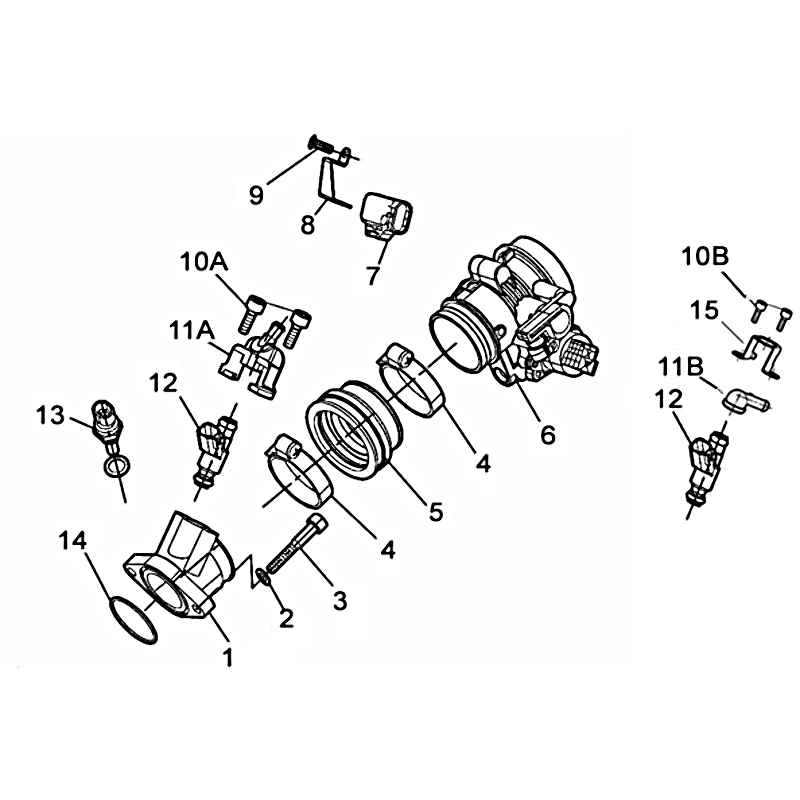 9
8
7
10A
11A
12
13
14
1
2
3
4
5
4
6
10B
15
11B
12