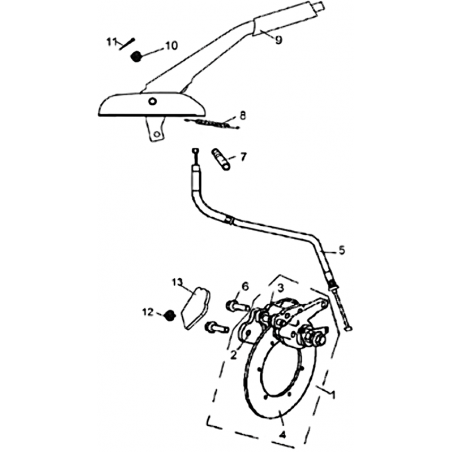 11
10
9
8
7
5
13
6
3
12
2
1
4