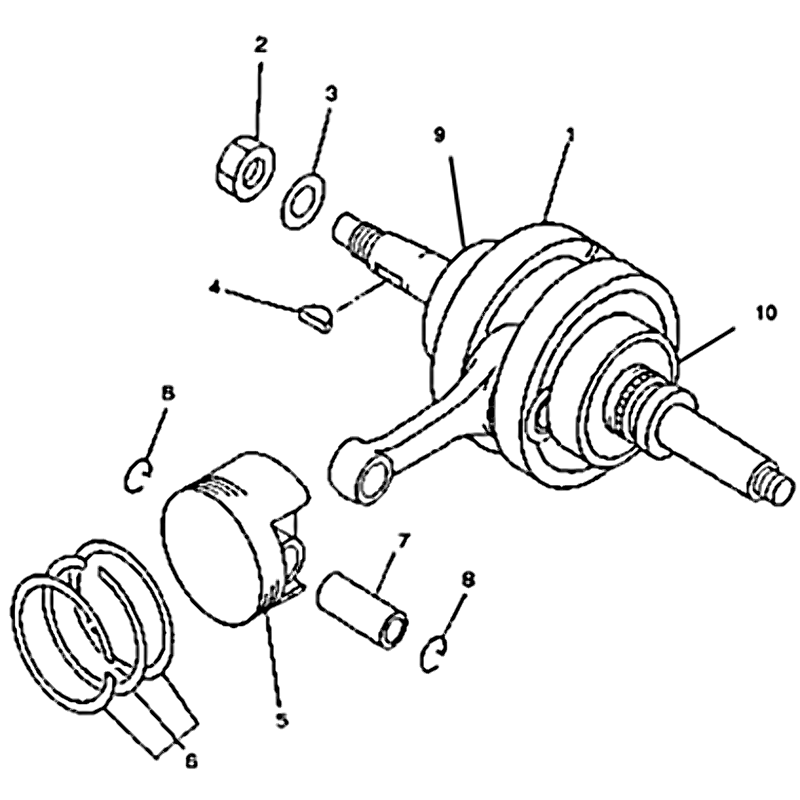 2
3
9
1
4
10
8
7
8
5
6