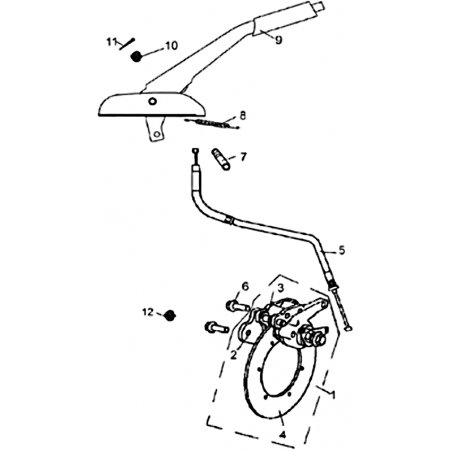 11
10
9
8
7
5
6
3
12
2
1
4