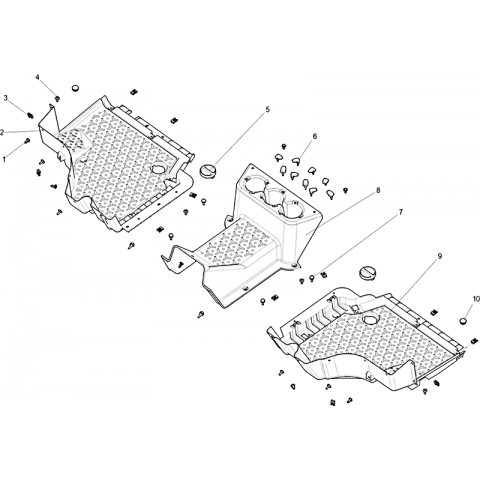 4
3
2
1
5
6
8
7
9
10