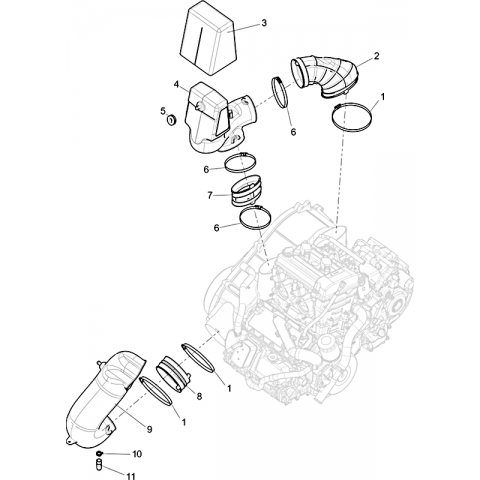 3
2
4
1
5
6
6
7
6
1
8
1
9
10
11