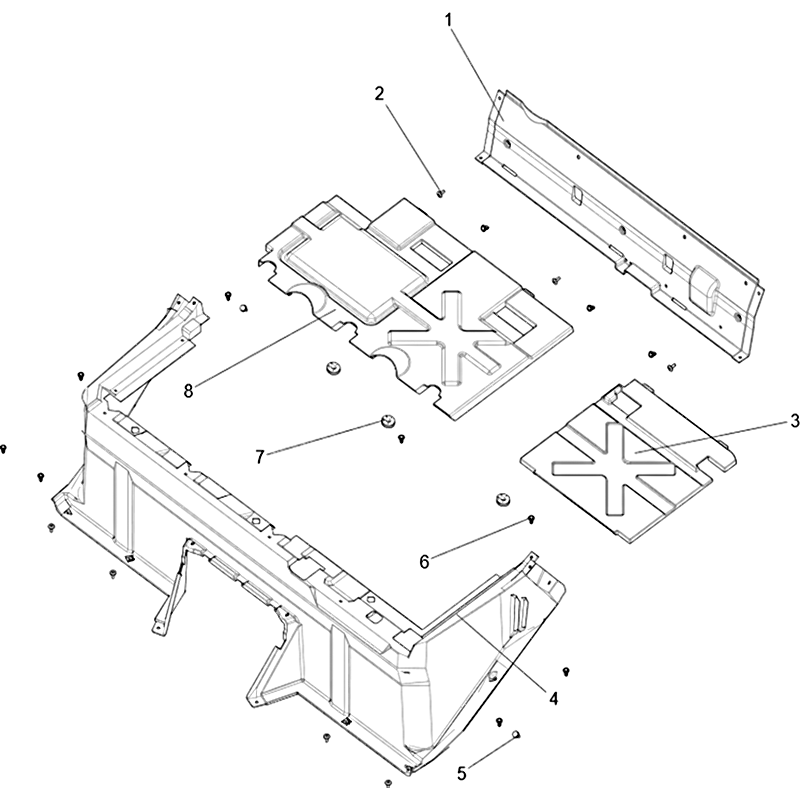 1
2
8
3
7
6
4
5