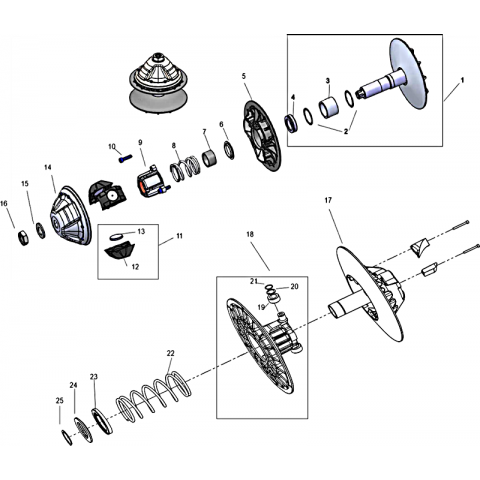 1
3
4
5
2
6
7
8
9
10
14
15
16
13
11
12
17
18
21
20
19
22
23
24
25