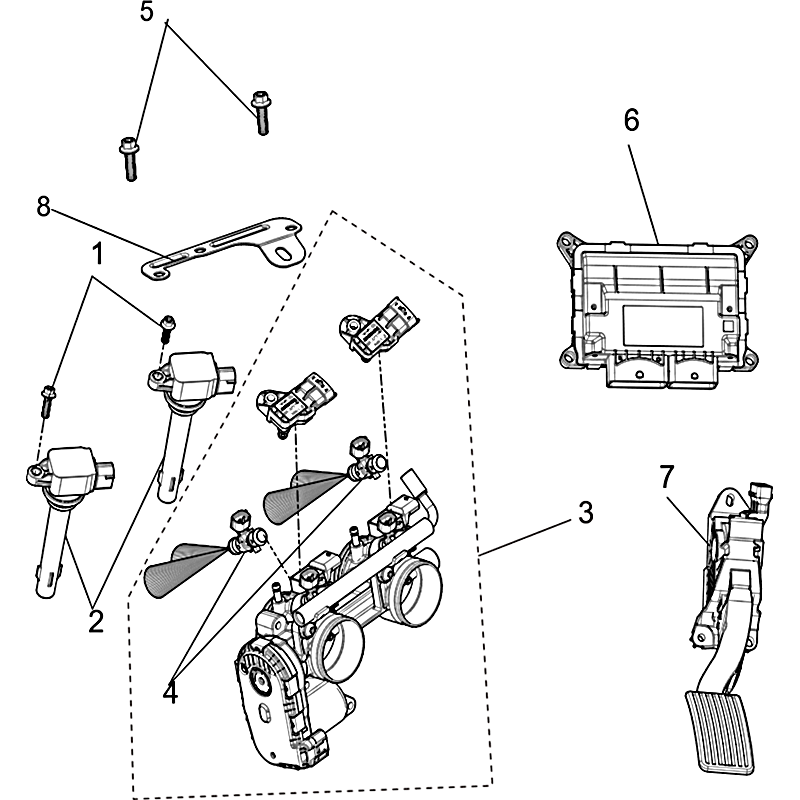 5

6

8

1

7

3

2

4