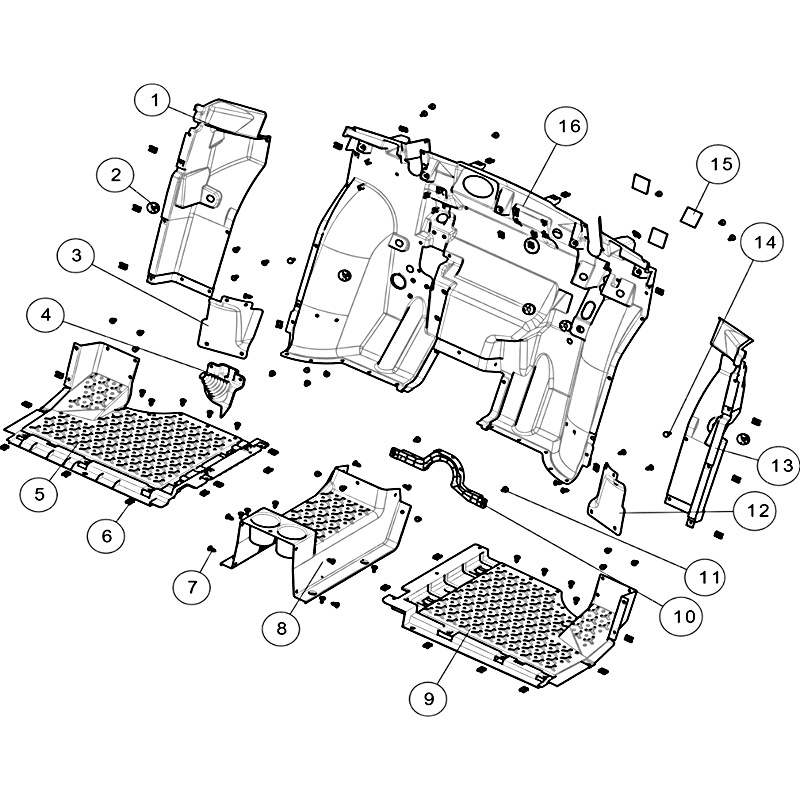 1
2
3
4
5
6
7
8
9
10
11
12
13
14
15
16