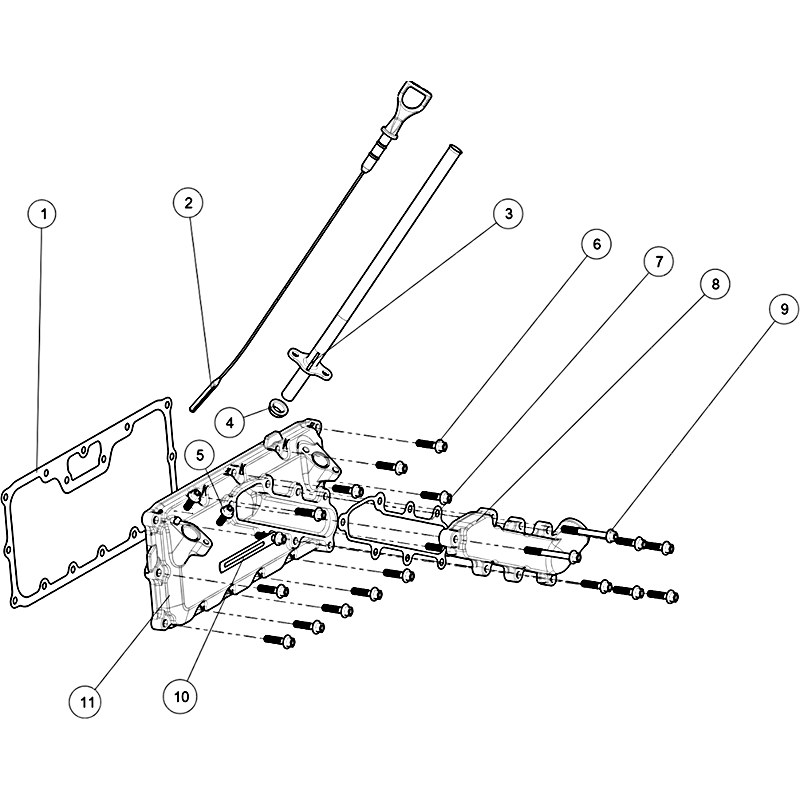 1
2
3
6
7
8
9
4
5
11
10