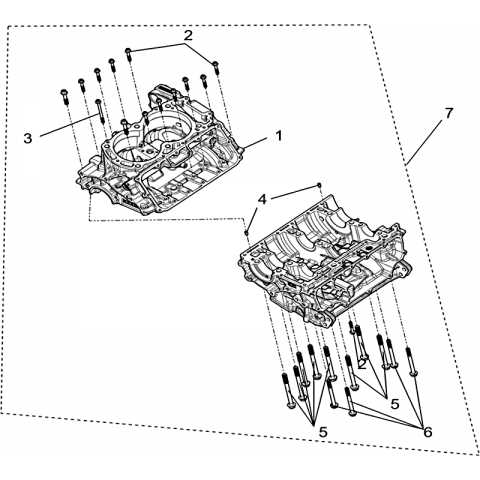 2
7
3
1
4
2
5
5
6