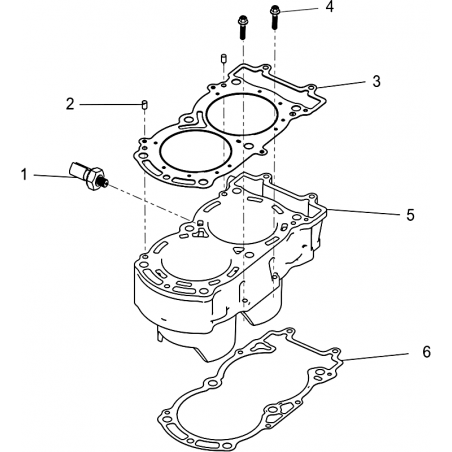 4
3
2
1
5
6