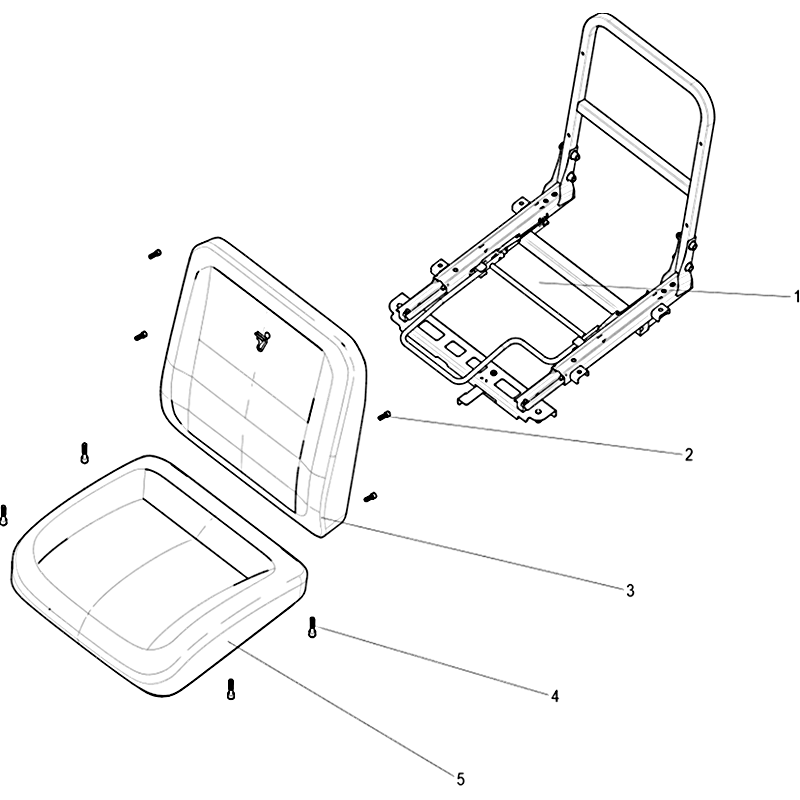 1
2
3
4
5