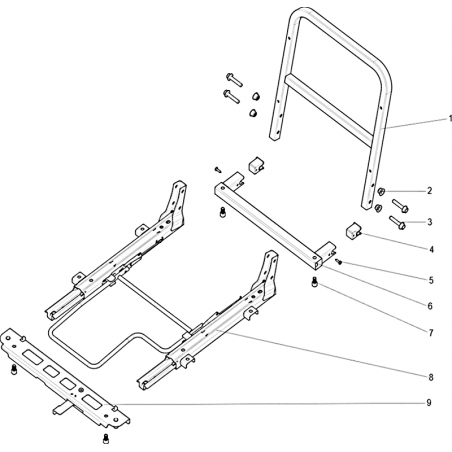 1
2
3
4
5
6
7
8
9