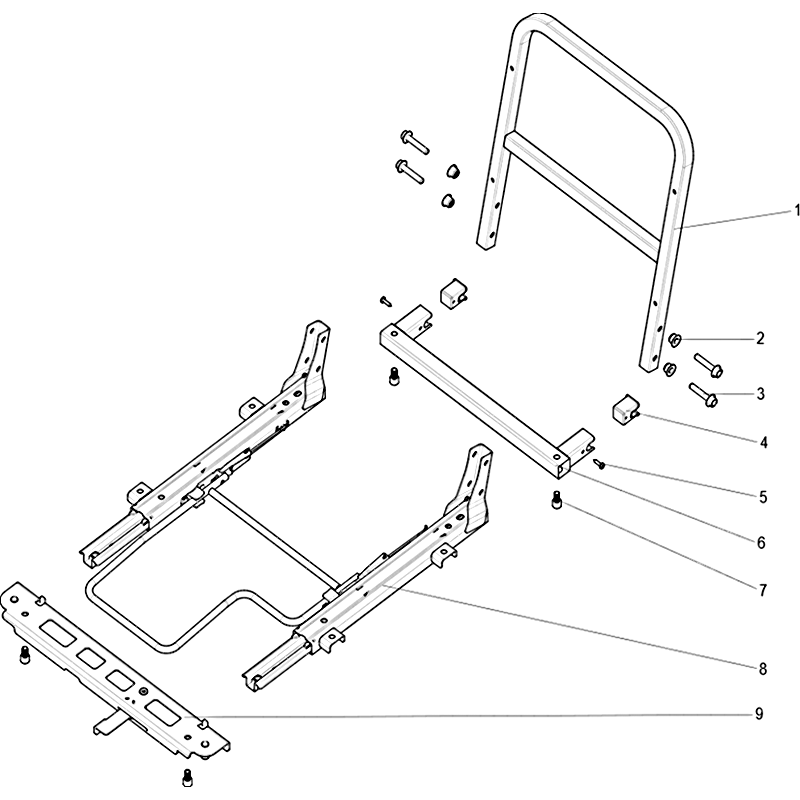 1
2
3
4
5
6
7
8
9