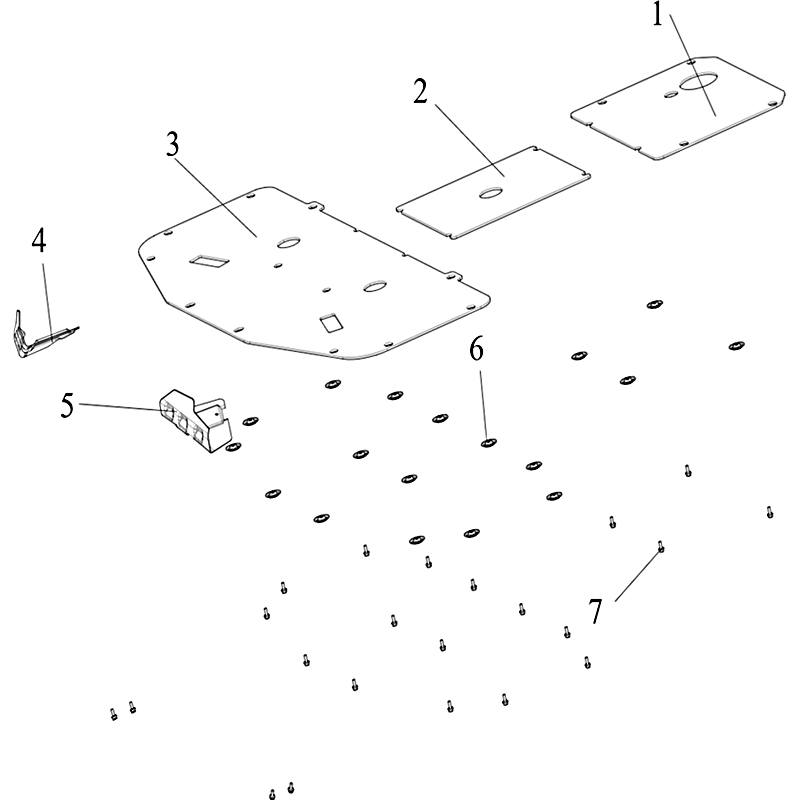 1
2
3
4
5
6
7