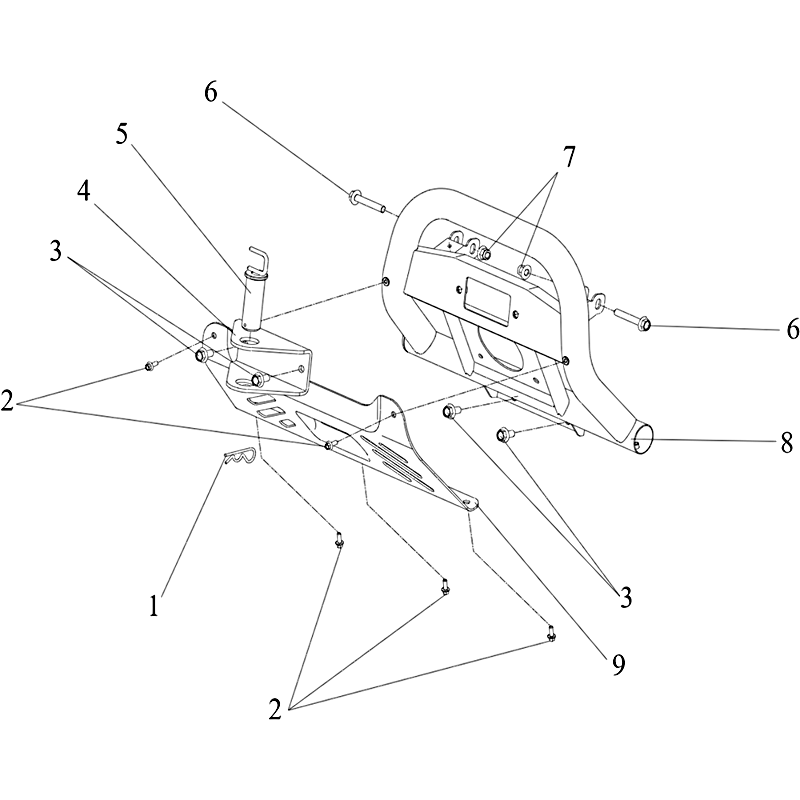 6
5
7
4
3
6
2
8
1
3
9
2