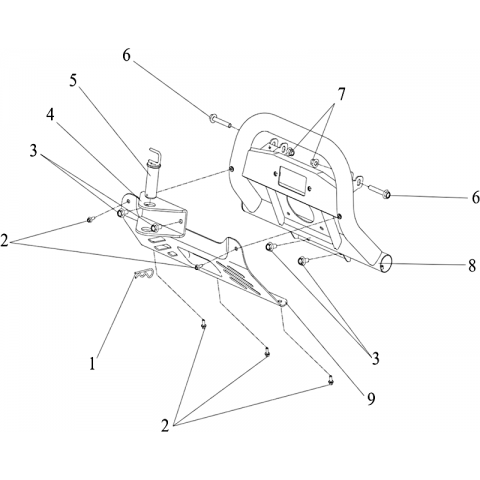 6
5
7
4
3
6
2
8
1
3
9
2