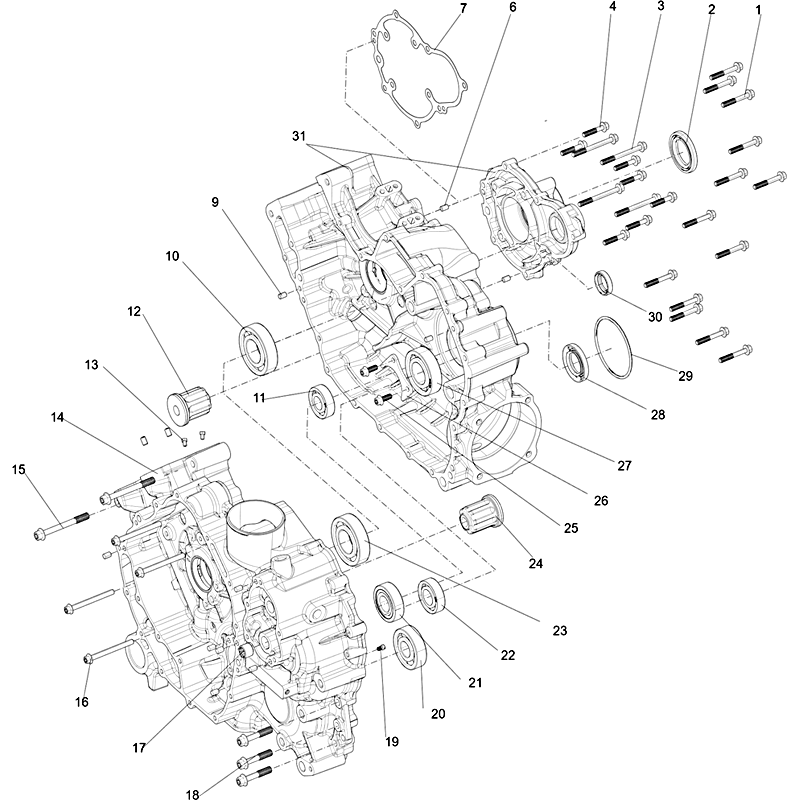 7
6
4
3
2
1
31
9
10
12
13
14
15
11
30
29
28
27
26
25
24
23
22
21
20
19
16
17
18