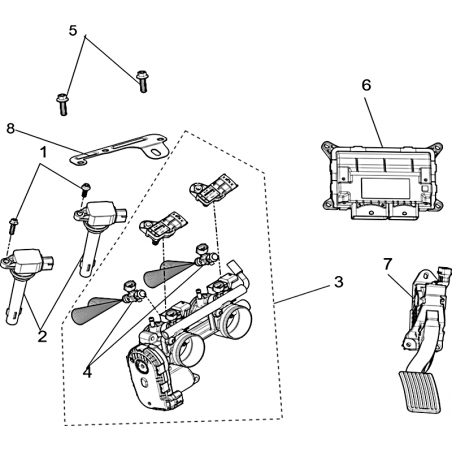 5

6

8

1

7

3

2

4