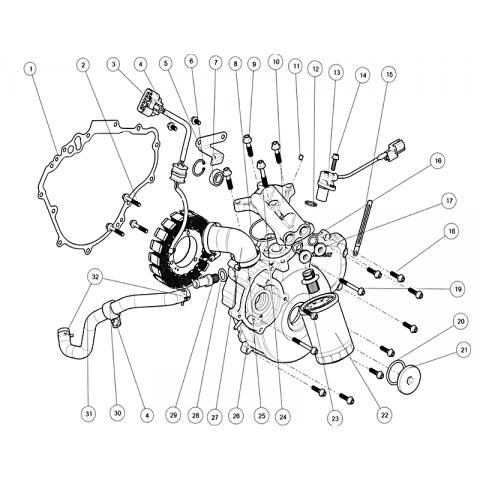 1 2 3 4 5 6 7 8 9 10 11 12 13 14 15

16

17

18

19

20

21

32

31 30 4 29 28 27 26 25 24 23 22