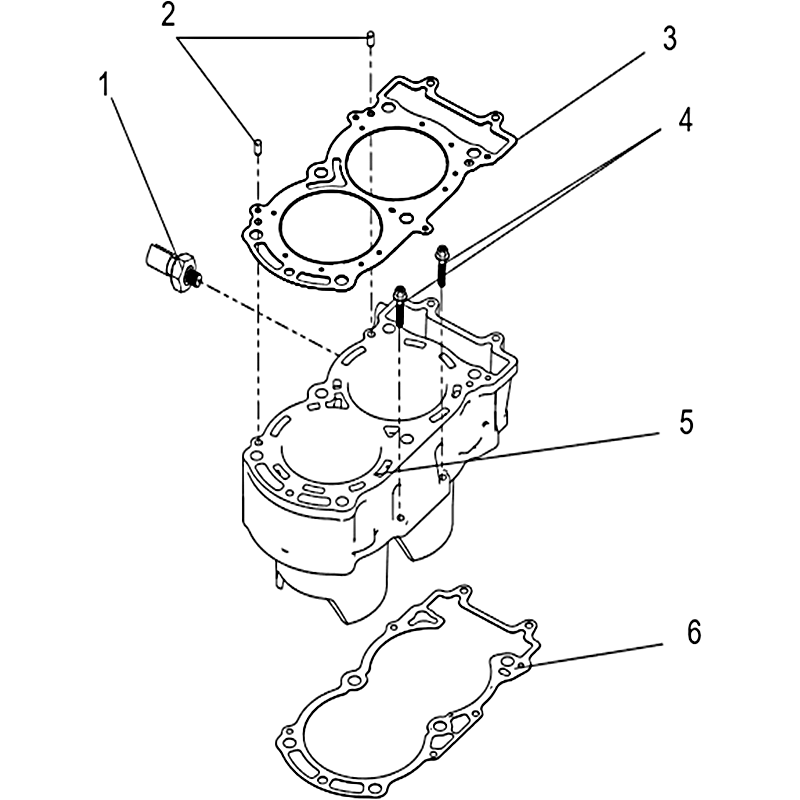 2
3
1
4
5
6