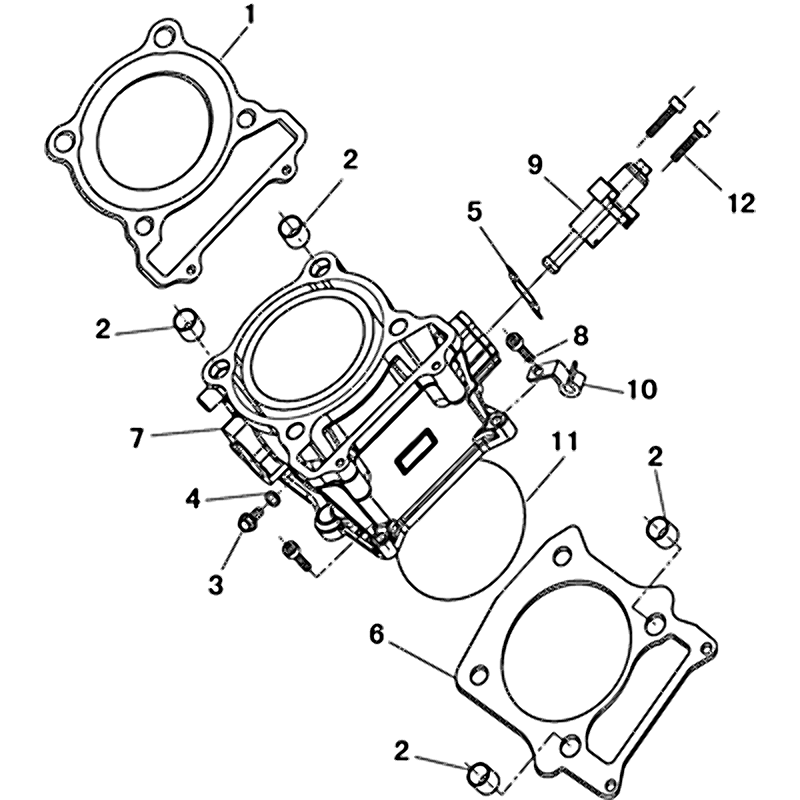 1
2
9
12
5
2
8
10
7
11
2
4
3
6
2