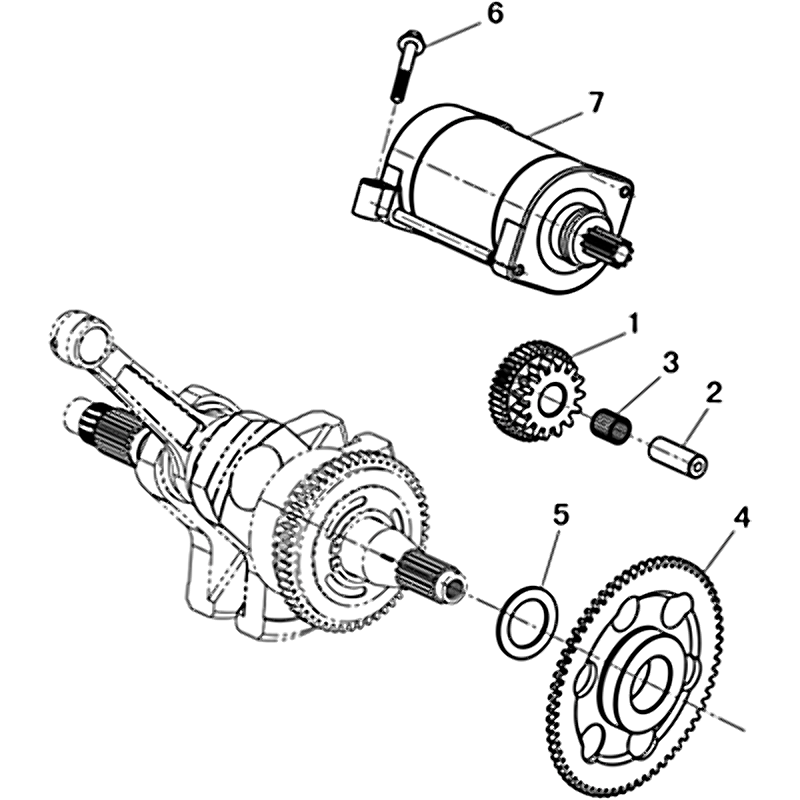 6
7
1
3
2
5
4