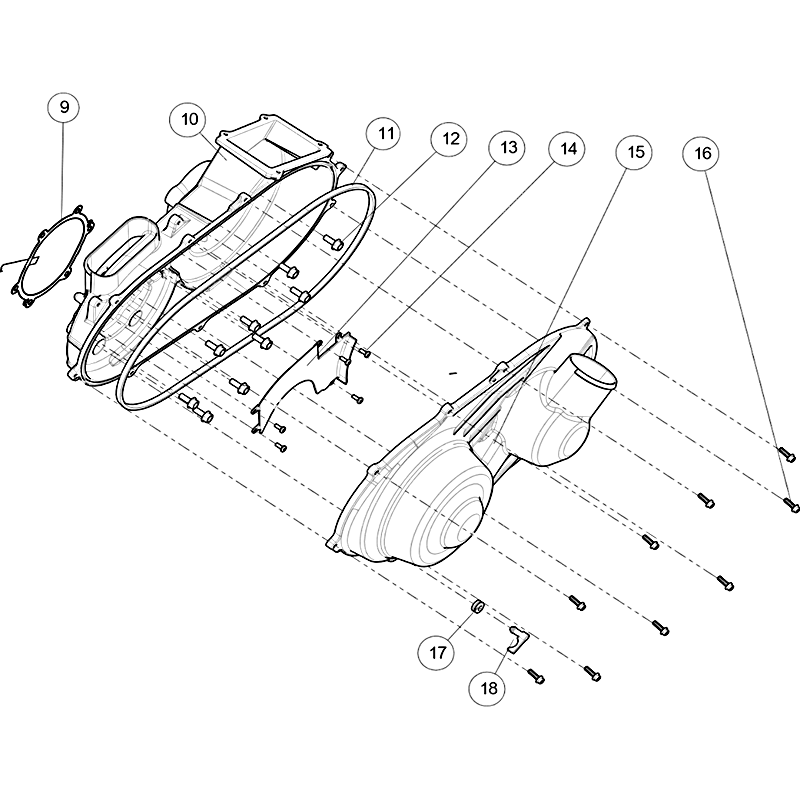 9
10
11
12
13
14
15
16
17
18