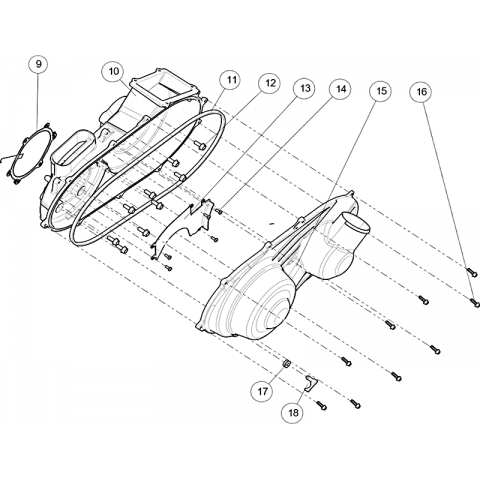 9
10
11
12
13
14
15
16
17
18